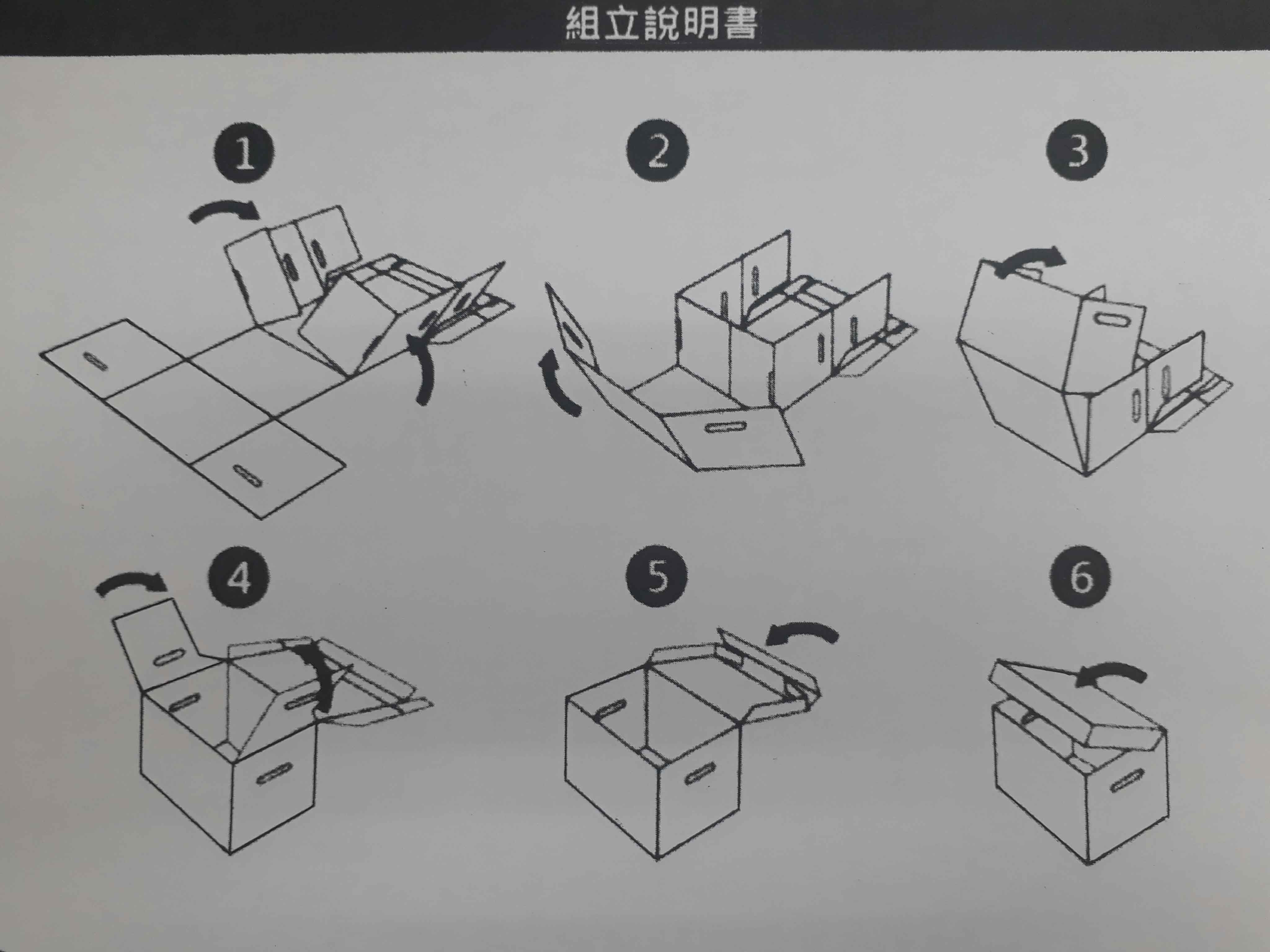 組立說明書

1

2

3

4

5

6